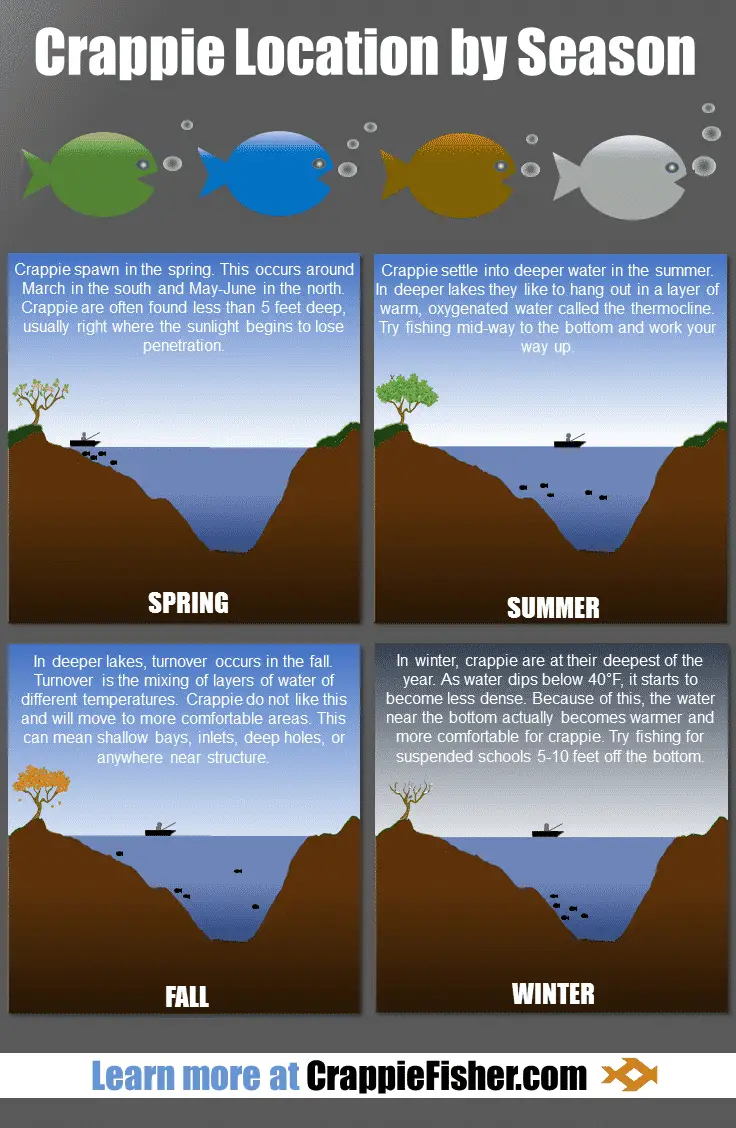 Crappie Location by Season

Crappie spawn in the spring. This occurs around March in the south and May-June in the north. Crappie are often found less than 5 feet deep, usually right where the sunlight begins to lose penetration.

SPRING

Crappie settle into deeper water in the summer. In deeper lakes they like to hang out in a layer of warm, oxygenated water called the thermocline. Try fishing mid-way to the bottom and work your way up.

SUMMER

In deeper lakes, turnover occurs in the fall. Turnover is the mixing of layers of water of different temperatures. Crappie do not like this and will move to more comfortable areas. This can mean shallow bays, inlets, deep holes, or anywhere near structure.

FALL

In winter, crappie are at their deepest of the year. As water dips below 40°F, it starts to become less dense. Because of this, the water near the bottom actually becomes warmer and more comfortable for crappie. Try fishing for suspended schools 5-10 feet off the bottom.

WINTER

Learn more at CrappieFisher.com